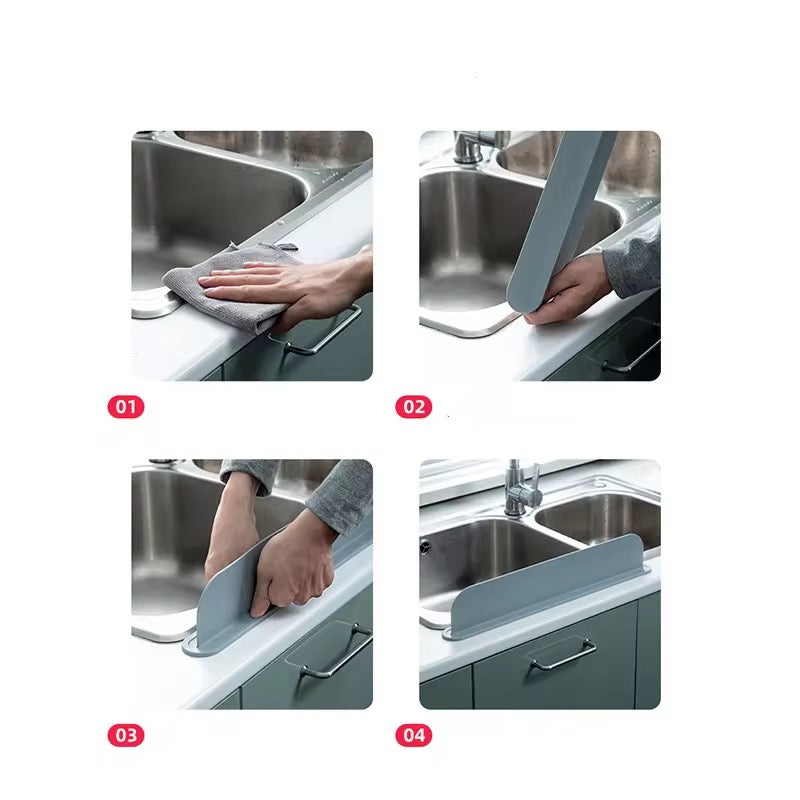 01

02

03

04