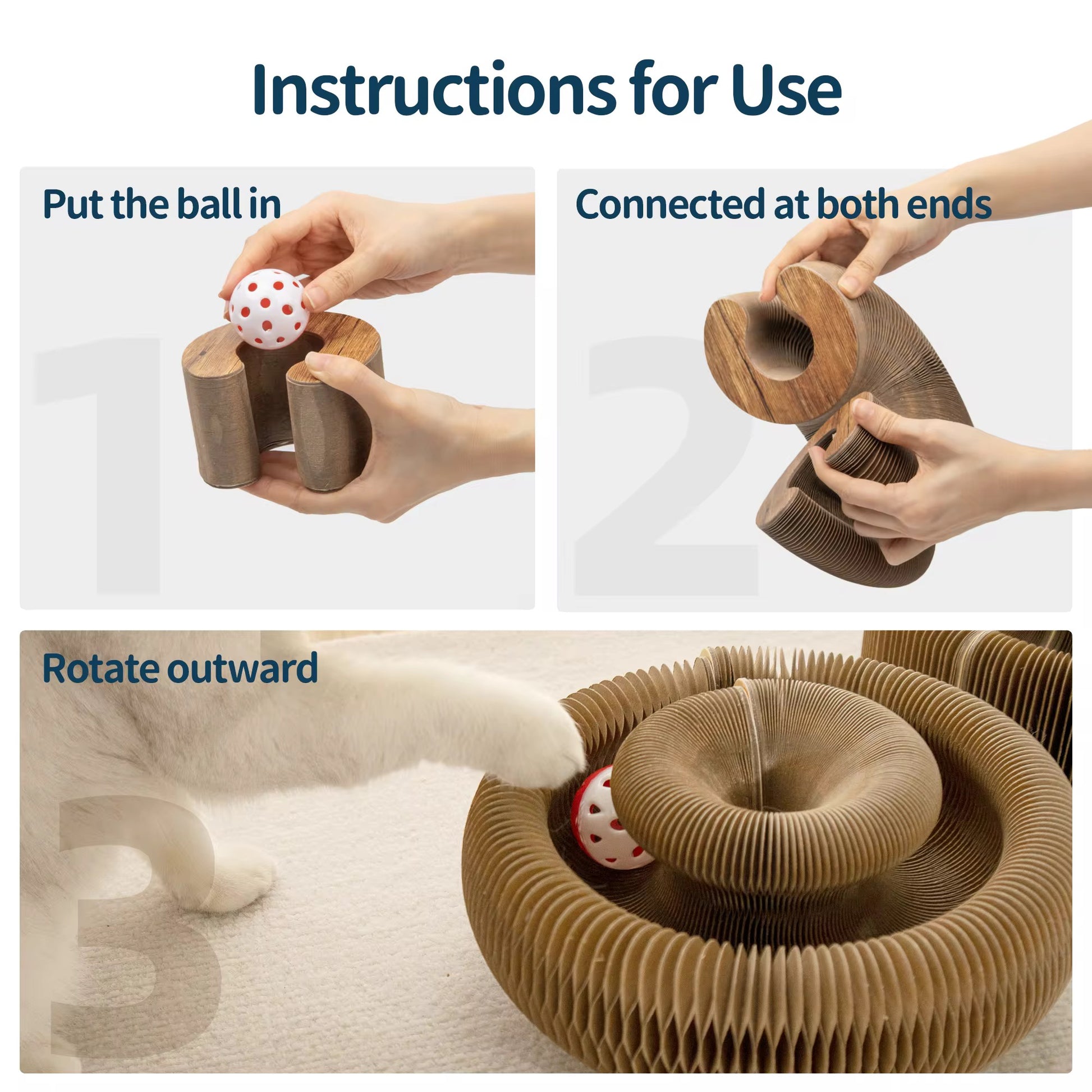 Instructions for Use

Put the ball in

1

Connected at both ends

2

Rotate outward

3