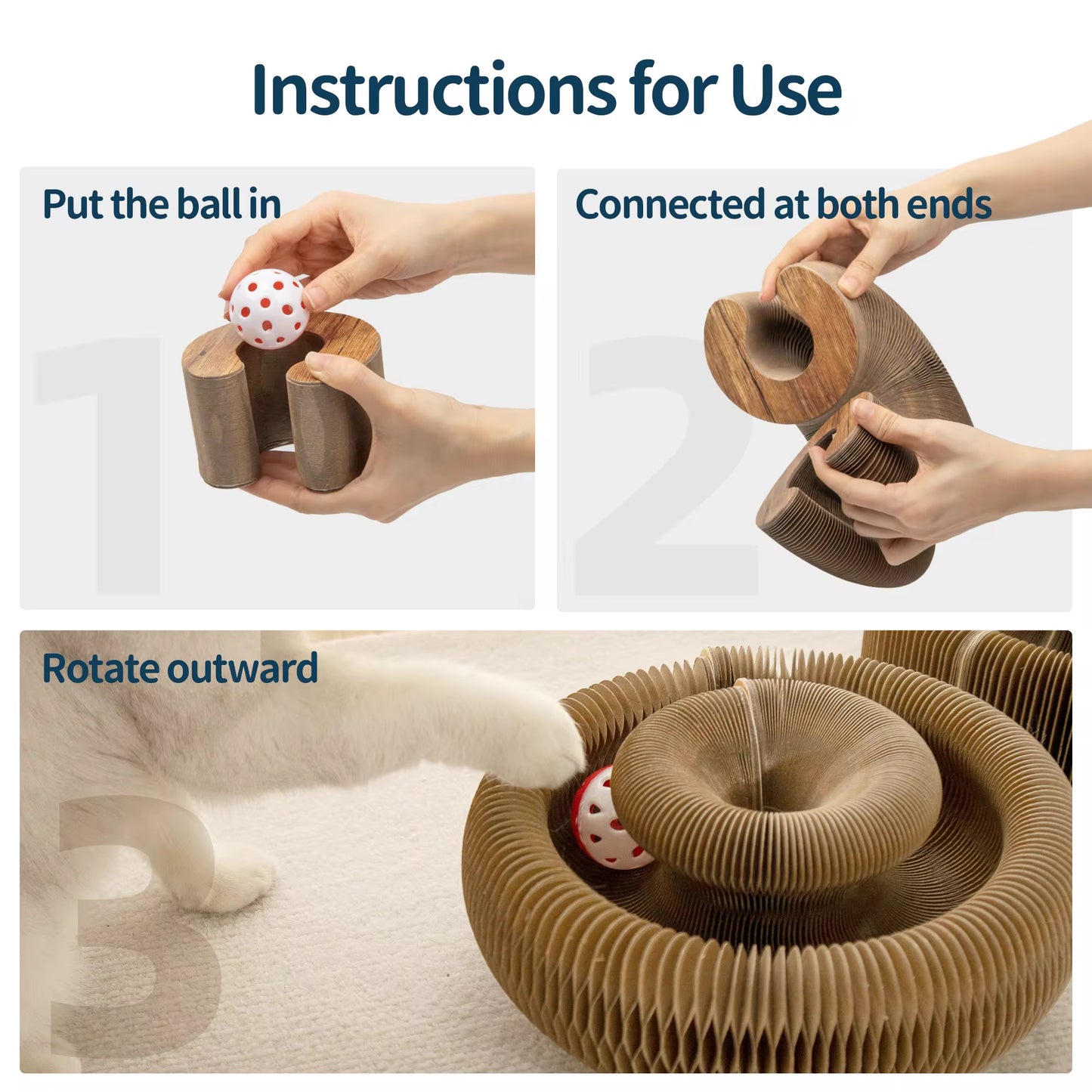 Instructions for Use

Put the ball in

1

Connected at both ends

2

Rotate outward

3