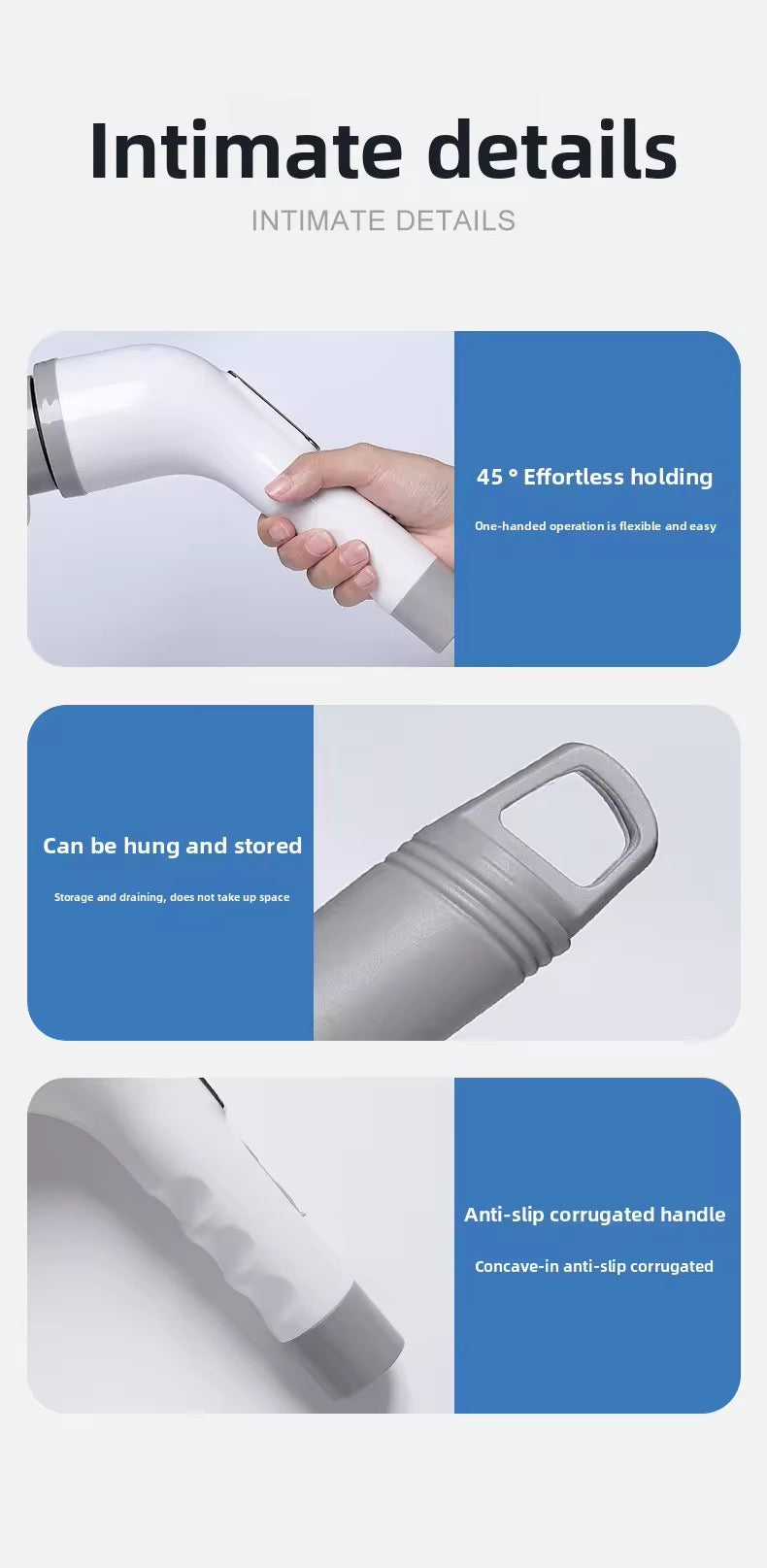 Intimate details

INTIMATE DETAILS

45 ° Effortless holding

One-handed operation is flexible and easy

Can be hung and stored

Storage and draining, does not take up space

Anti-slip corrugated handle

Concave-in anti-slip corrugated