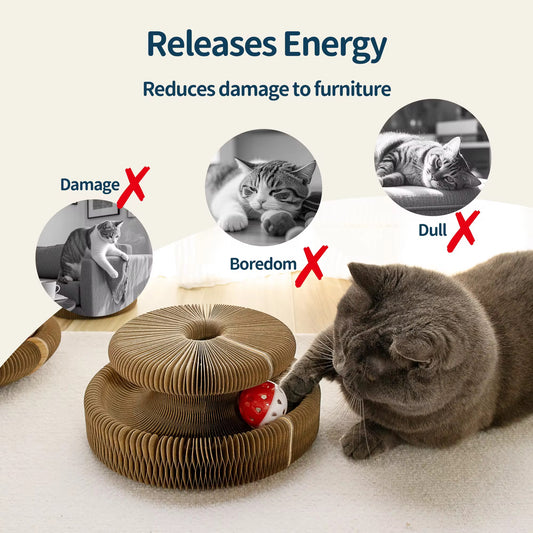 Releases Energy

Reduces damage to furniture

Damage

Boredom

Dull